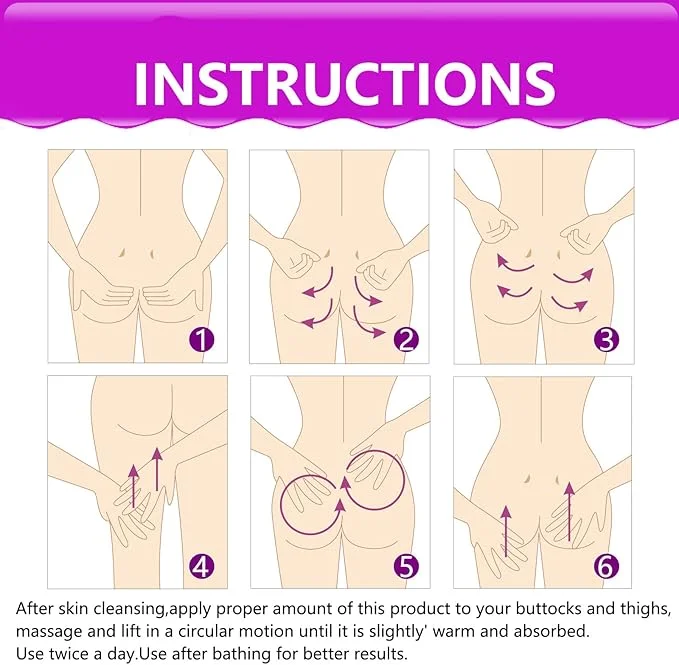 INSTRUCTIONS

1

2

3

4

5

6

After skin cleansing,apply proper amount of this product to your buttocks and thighs, massage and lift in a circular motion until it is slightly' warm and absorbed.
Use twice a day.Use after bathing for better results.